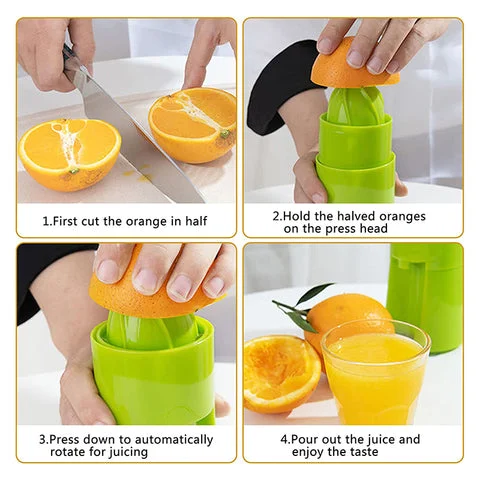 1.First cut the orange in half

2.Hold the halved oranges on the press head

3.Press down to automatically rotate for juicing

4.Pour out the juice and enjoy the taste