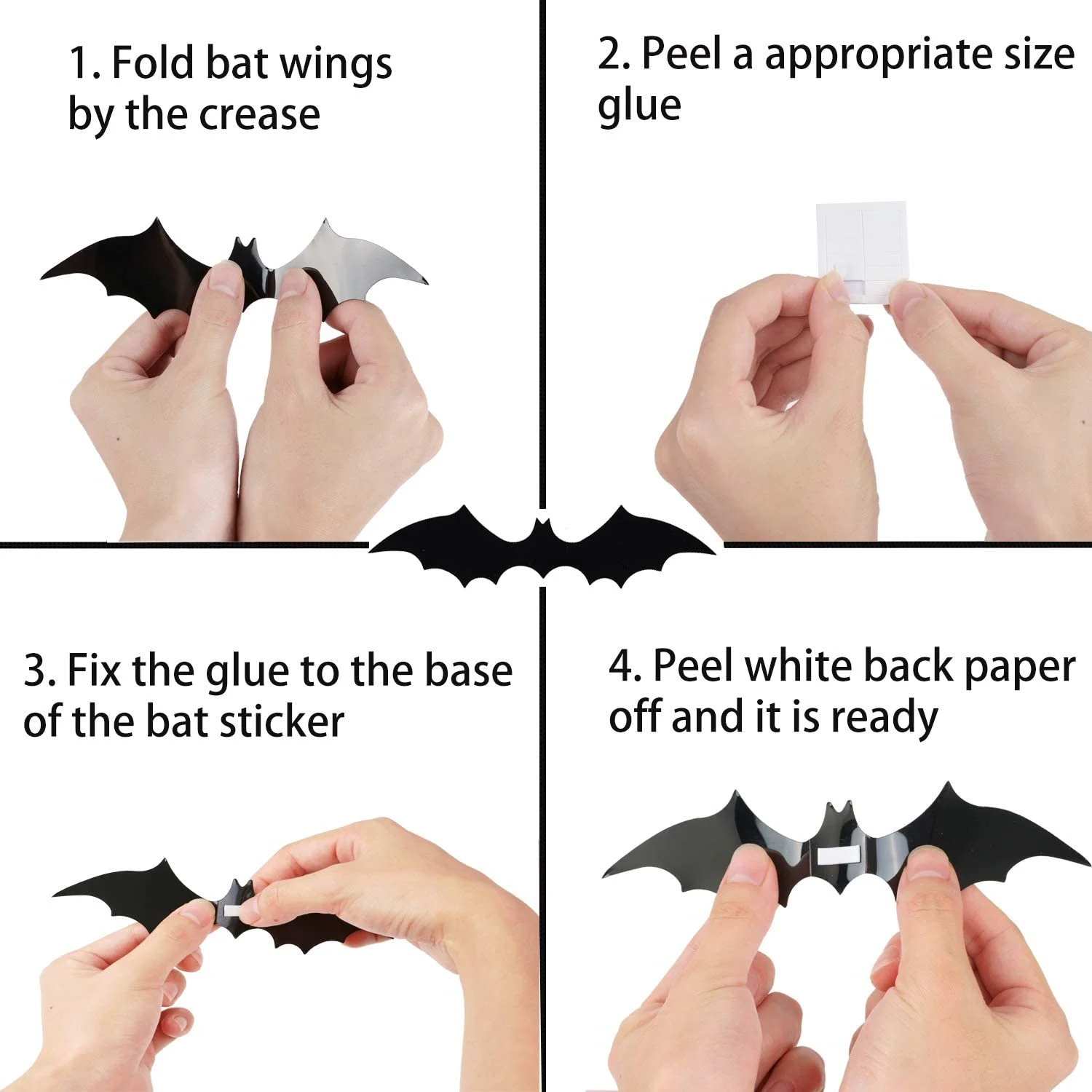 1. Fold bat wings by the crease

2. Peel a appropriate size glue

3. Fix the glue to the base of the bat sticker

4. Peel white back paper off and it is ready