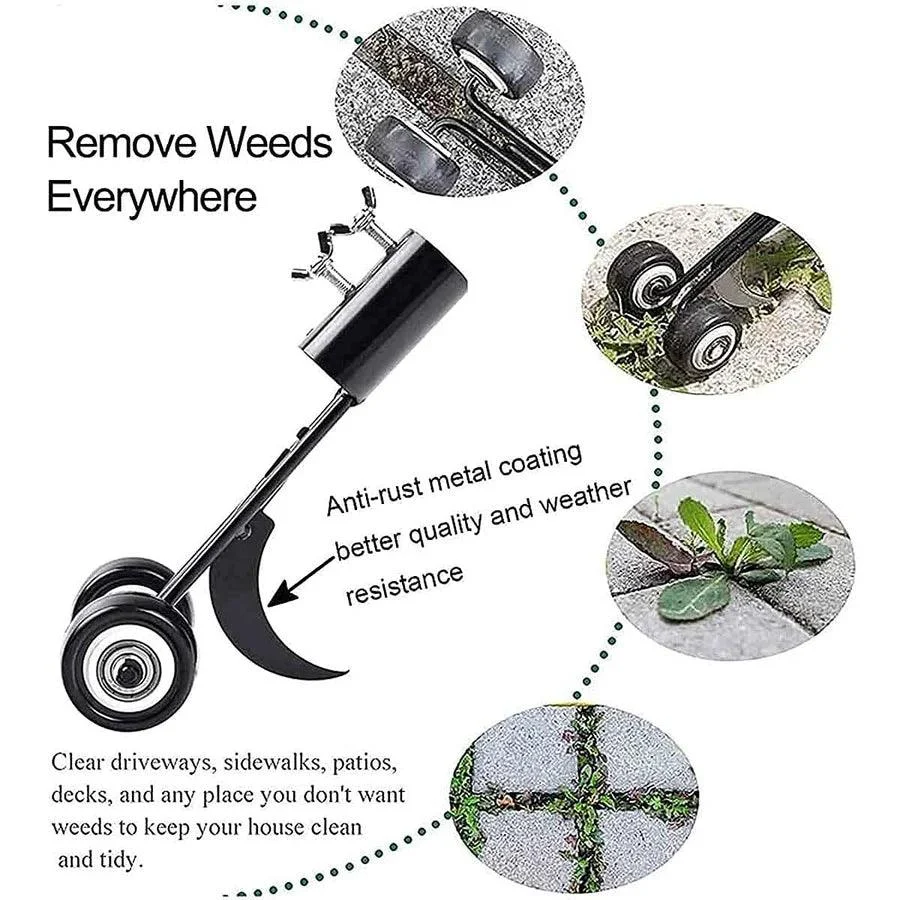 Remove Weeds Everywhere

Anti-rust metal coating better quality and weather resistance

Clear driveways, sidewalks, patios, decks, and any place you don't want weeds to keep your house clean and tidy.