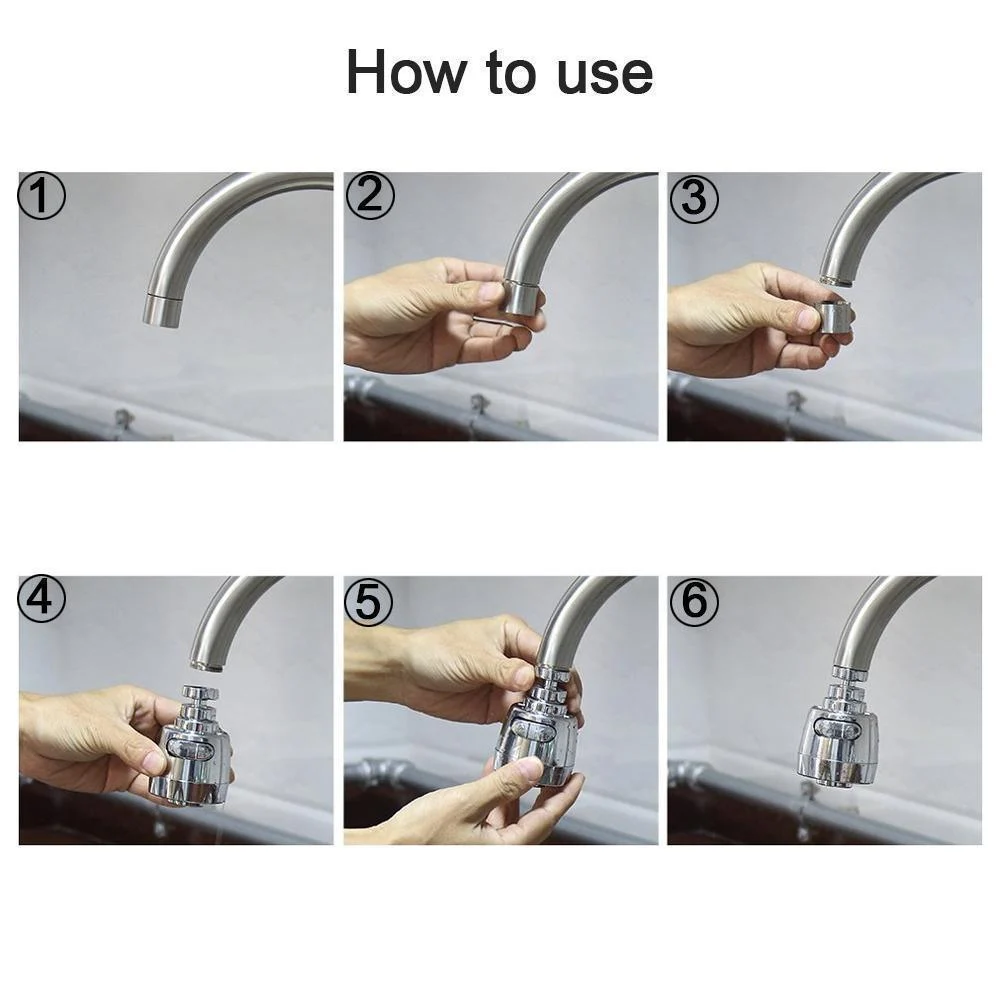 How to use

①

②

③

④

⑤

⑥