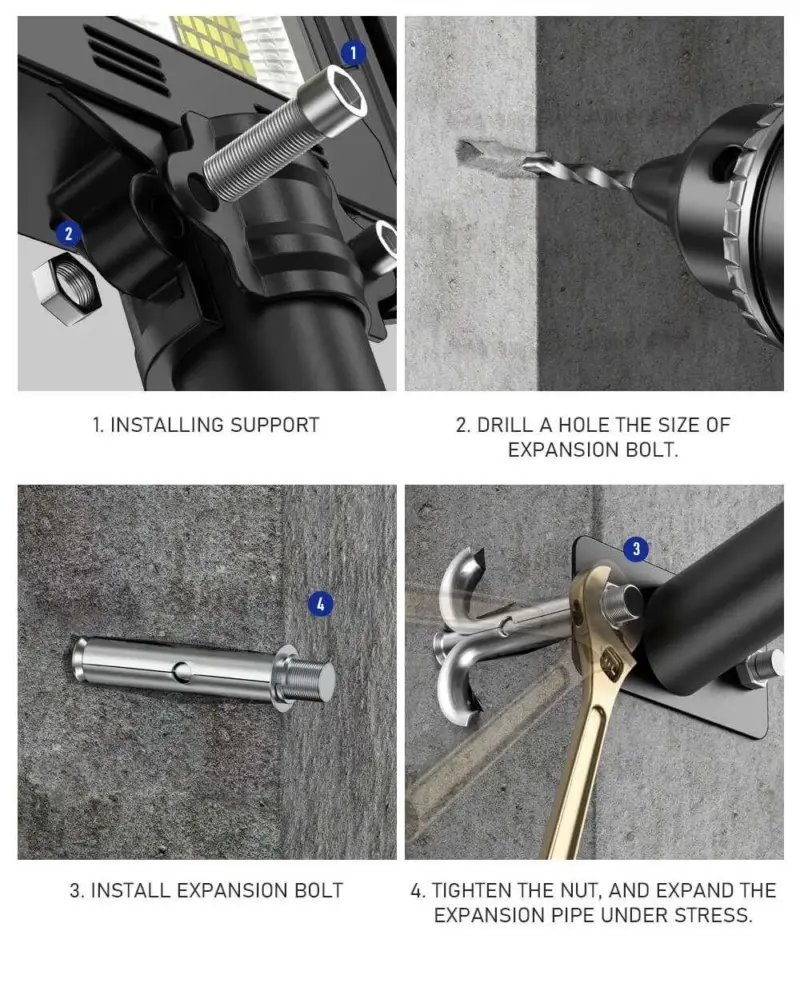 1

2

1. INSTALLING SUPPORT

2. DRILL A HOLE THE SIZE OF EXPANSION BOLT.

4

3

3. INSTALL EXPANSION BOLT

4. TIGHTEN THE NUT, AND EXPAND THE EXPANSION PIPE UNDER STRESS.