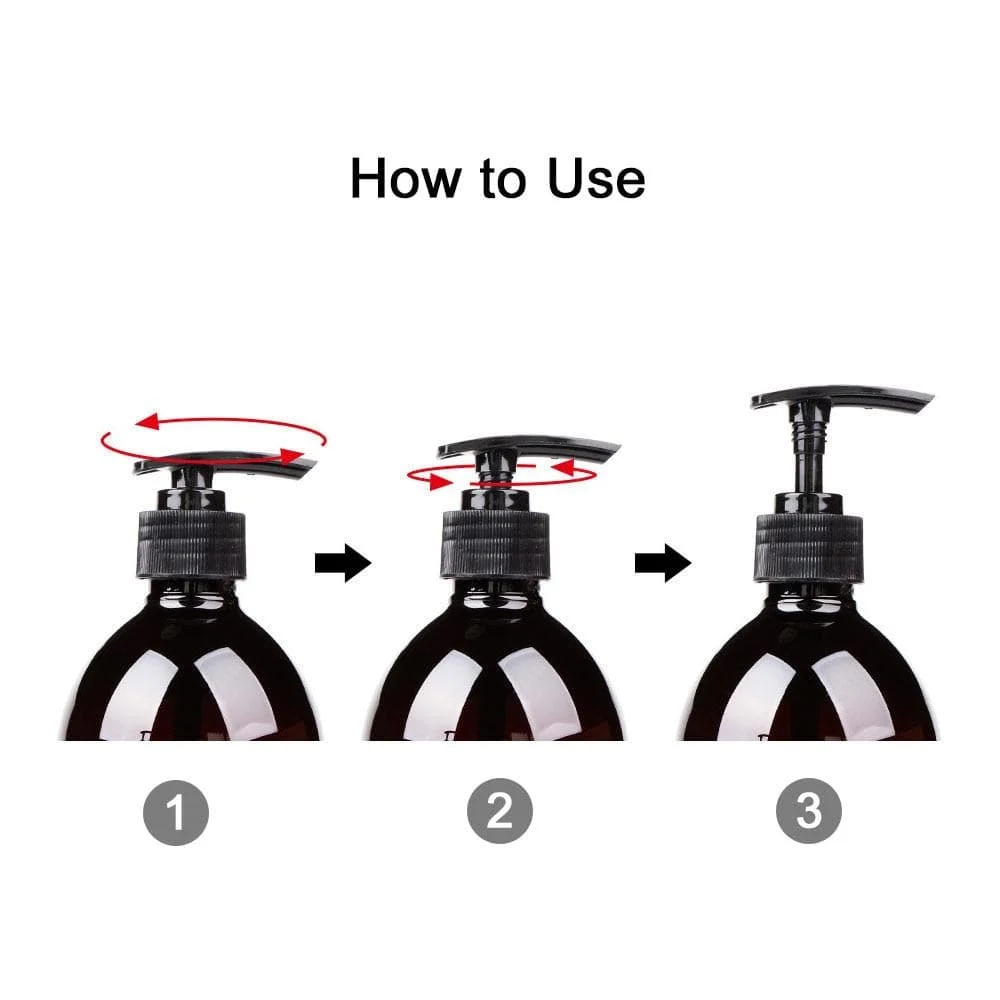 How to Use

1

2

3