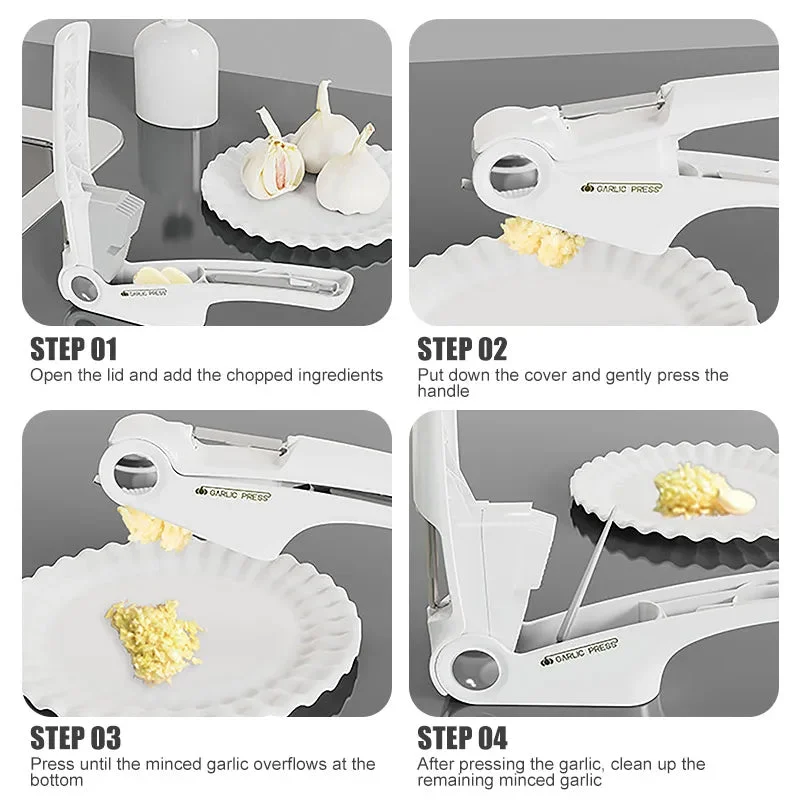 GARLIC PRESS

STEP 01
Open the lid and add the chopped ingredients

GARLIC PRESS

STEP 02
Put down the cover and gently press the handle

GARLIC PRESS

STEP 03
Press until the minced garlic overflows at the bottom

GARLIC PRESS

STEP 04
After pressing the garlic, clean up the remaining minced garlic