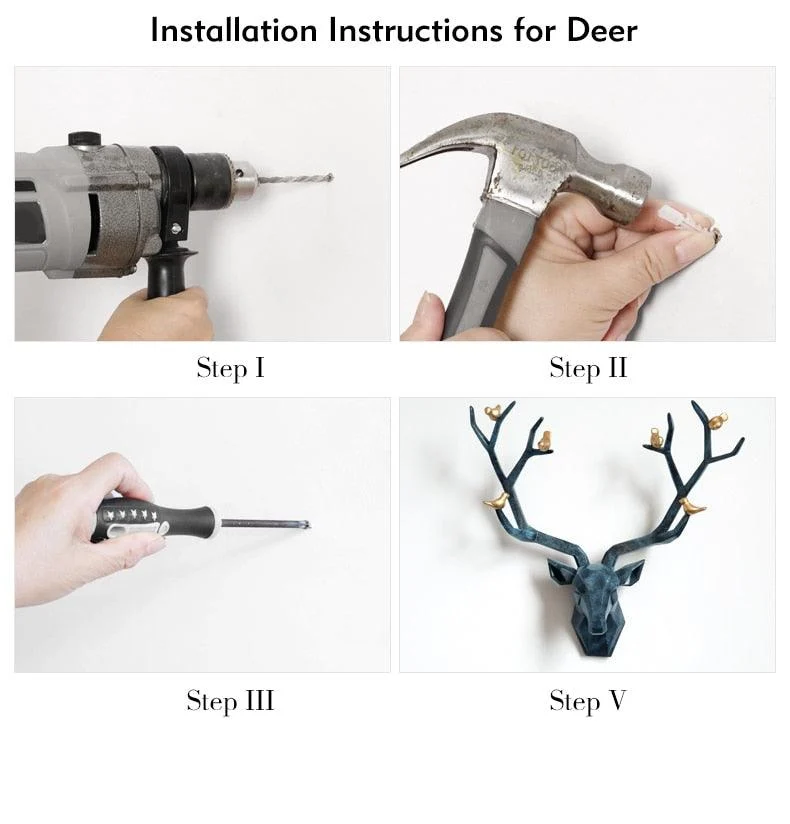 Installation Instructions for Deer

Step I

Step II

Step III

Step V