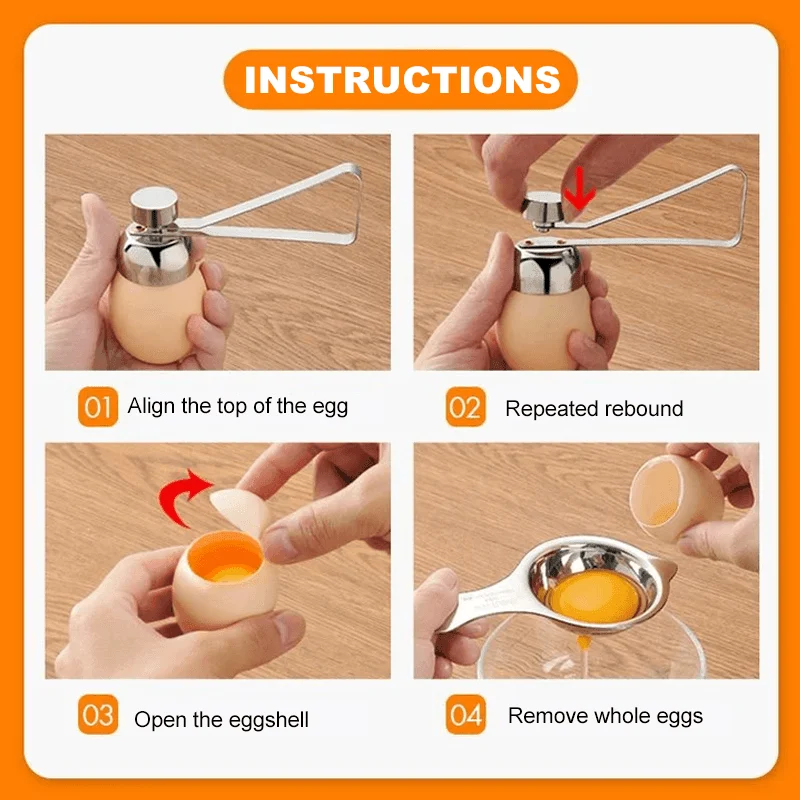 INSTRUCTIONS

01 Align the top of the egg

02 Repeated rebound

03 Open the eggshell

04 Remove whole eggs