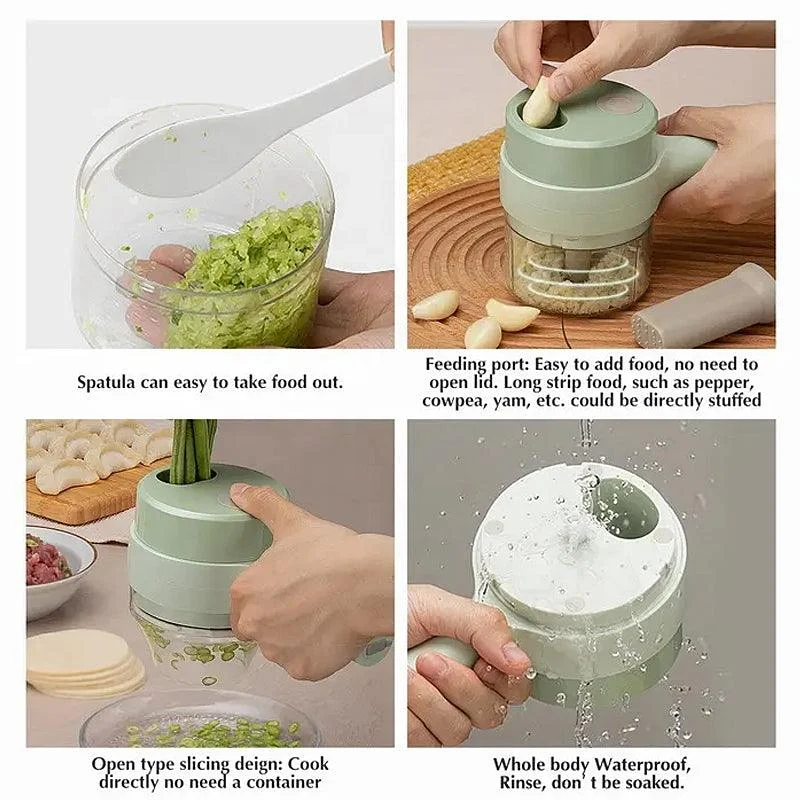 Spatula can easy to take food out.

Feeding port: Easy to add food, no need to open lid. Long strip food, such as pepper, cowpea, yam, etc. could be directly stuffed

Open type slicing deign: Cook directly no need a container

Whole body Waterproof, Rinse, don' t be soaked.