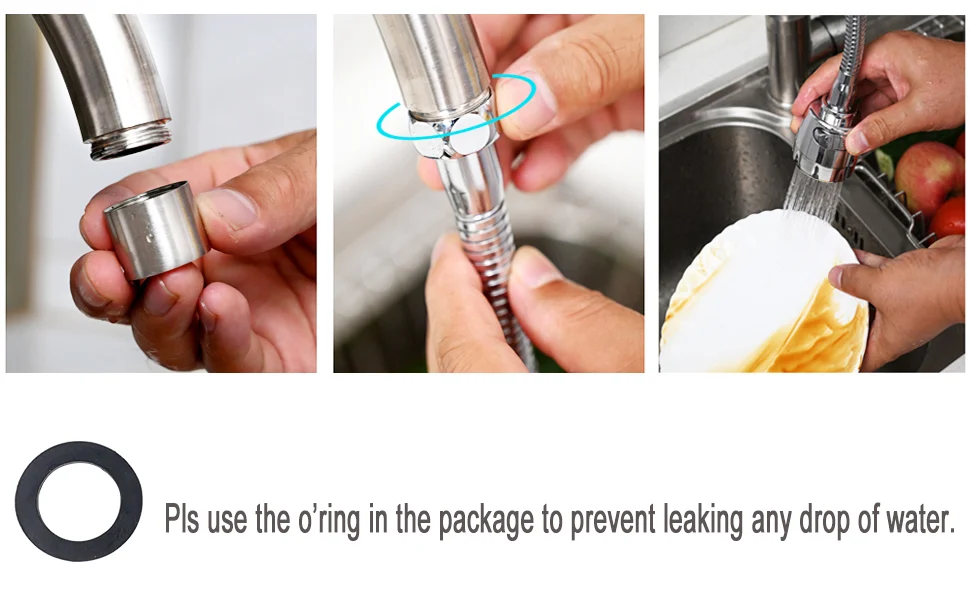 Pls use the o'ring in the package to prevent leaking any drop of water.