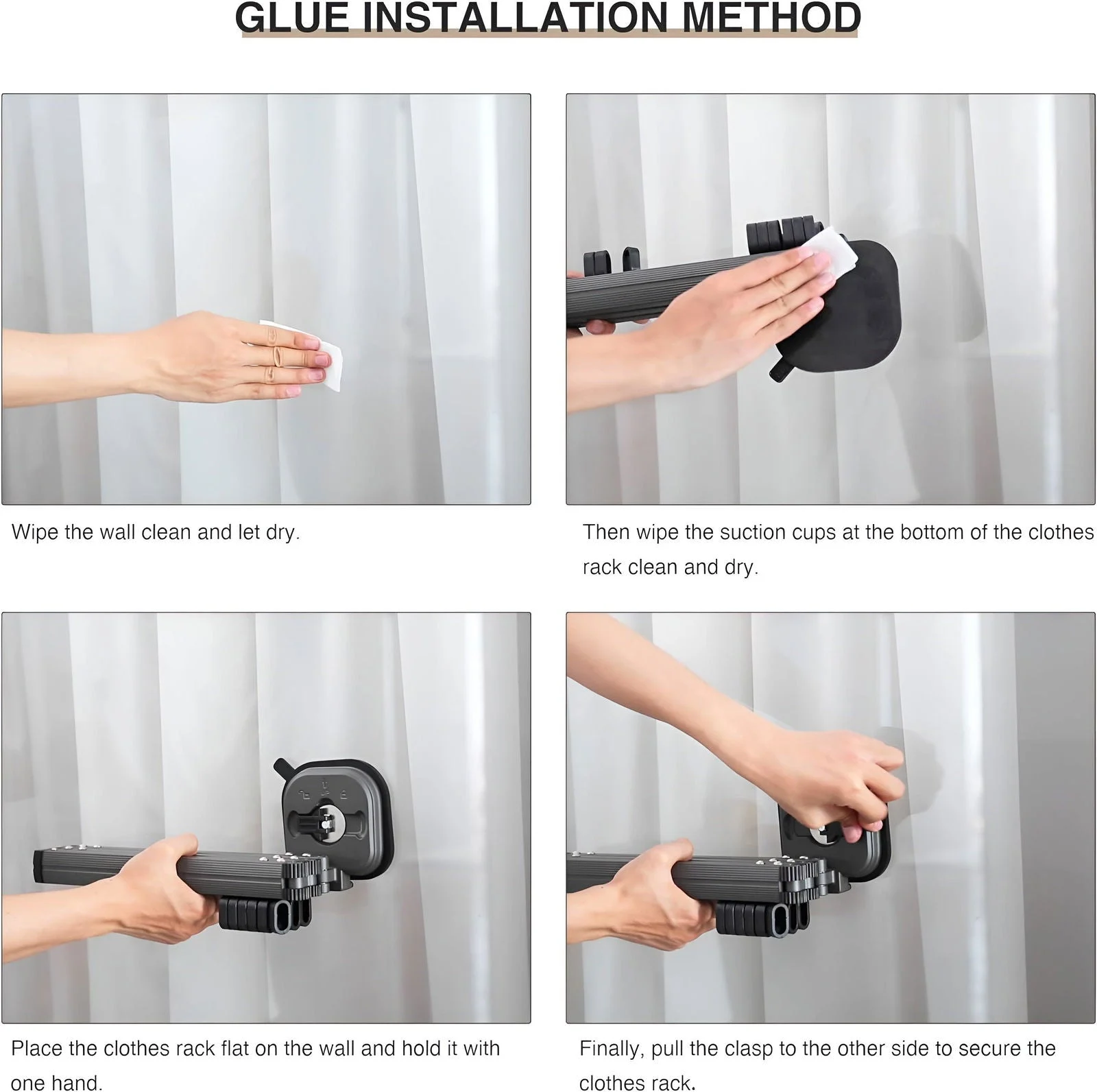 GLUE INSTALLATION METHOD

Wipe the wall clean and let dry.

Then wipe the suction cups at the bottom of the clothes rack clean and dry.

Place the clothes rack flat on the wall and hold it with one hand.

Finally, pull the clasp to the other side to secure the clothes rack.