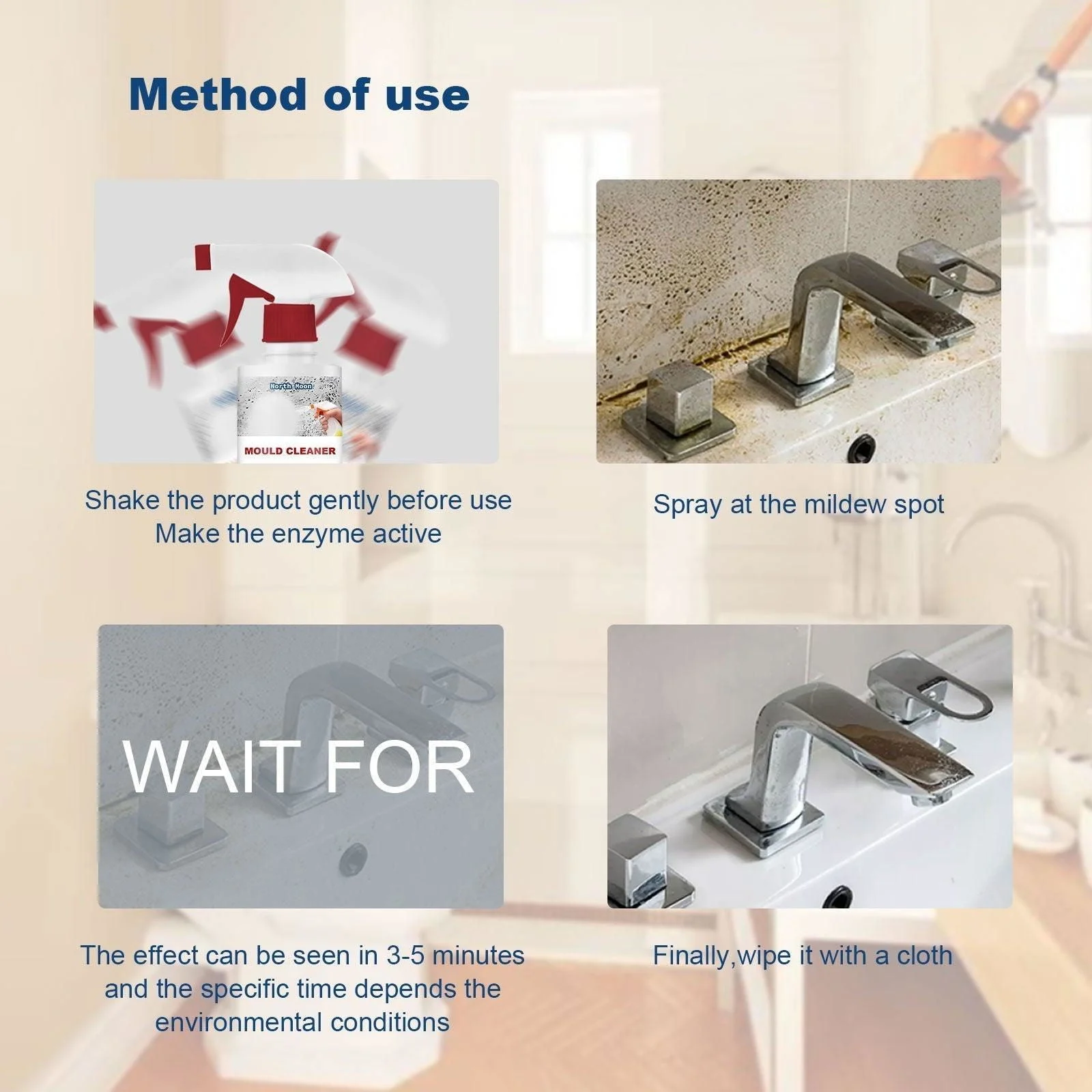 Method of use

North Moon
MOULD CLEANER

Shake the product gently before use
Make the enzyme active

Spray at the mildew spot

WAIT FOR

The effect can be seen in 3-5 minutes and the specific time depends the environmental conditions

Finally,wipe it with a cloth