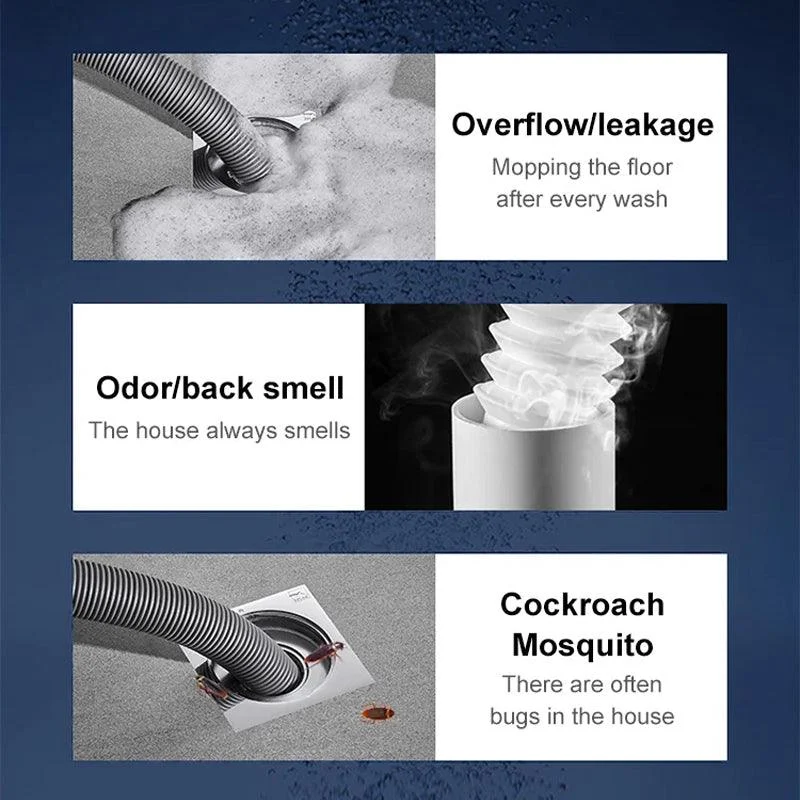 Overflow/leakage
Mopping the floor after every wash

Odor/back smell
The house always smells

Cockroach
Mosquito
There are often bugs in the house