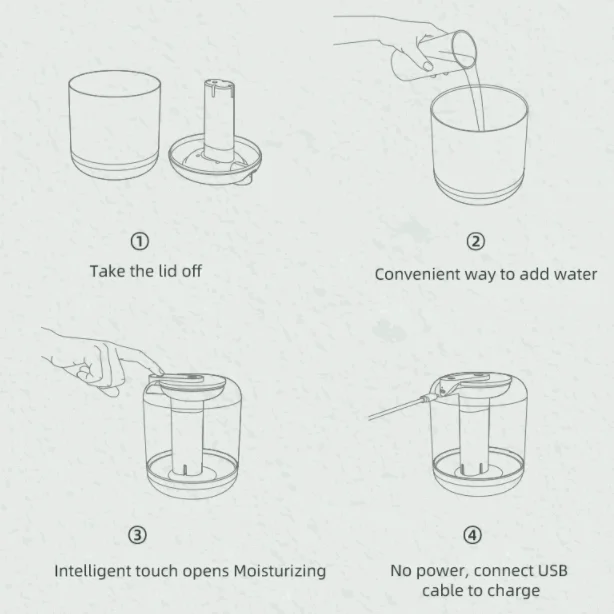 ①
Take the lid off

②
Convenient way to add water

③
Intelligent touch opens Moisturizing

④
No power, connect USB cable to charge