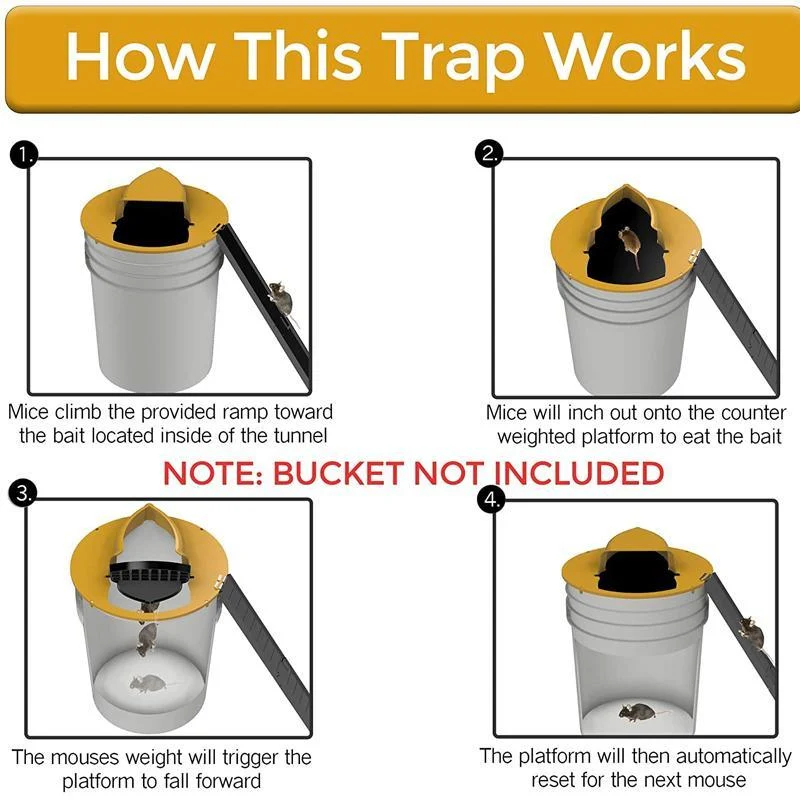 How This Trap Works

1.

Mice climb the provided ramp toward the bait located inside of the tunnel

2.

Mice will inch out onto the counter weighted platform to eat the bait

NOTE: BUCKET NOT INCLUDED

3.

The mouses weight will trigger the platform to fall forward

4.

The platform will then automatically reset for the next mouse