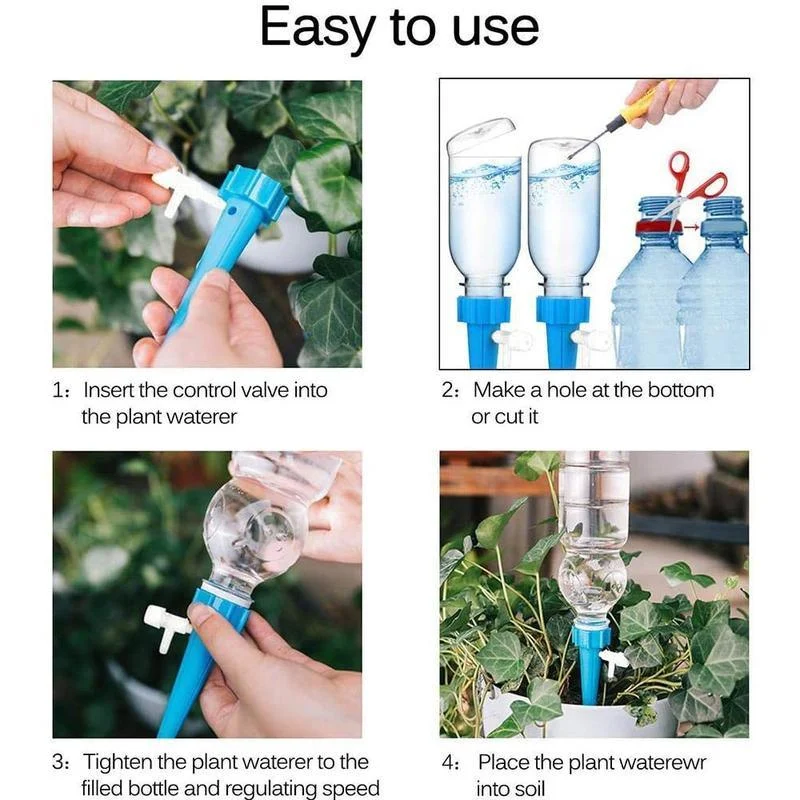 Easy to use

1: Insert the control valve into the plant waterer

2: Make a hole at the bottom or cut it

3: Tighten the plant waterer to the filled bottle and regulating speed

4: Place the plant waterewr into soil