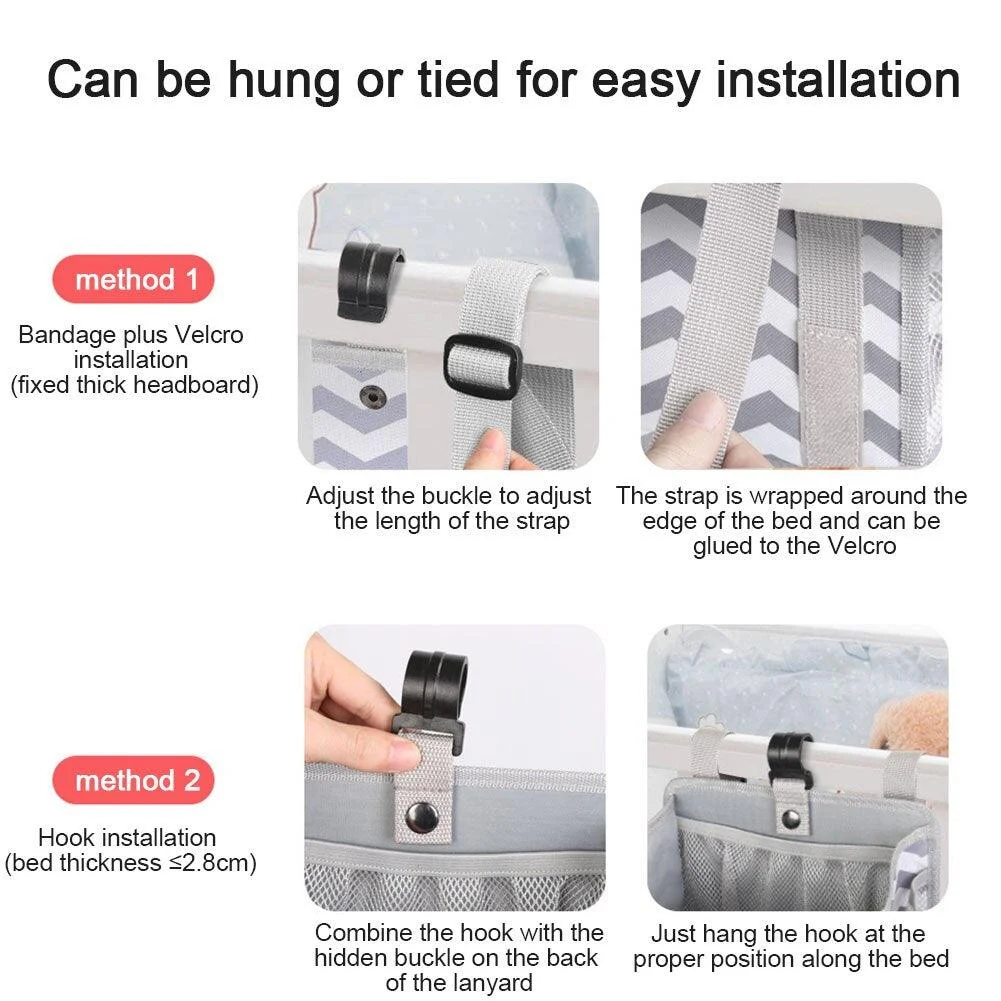 Can be hung or tied for easy installation

method 1

Bandage plus Velcro installation (fixed thick headboard)

Adjust the buckle to adjust the length of the strap

The strap is wrapped around the edge of the bed and can be glued to the Velcro

method 2

Hook installation (bed thickness ≤2.8cm)

Combine the hook with the hidden buckle on the back of the lanyard

Just hang the hook at the proper position along the bed