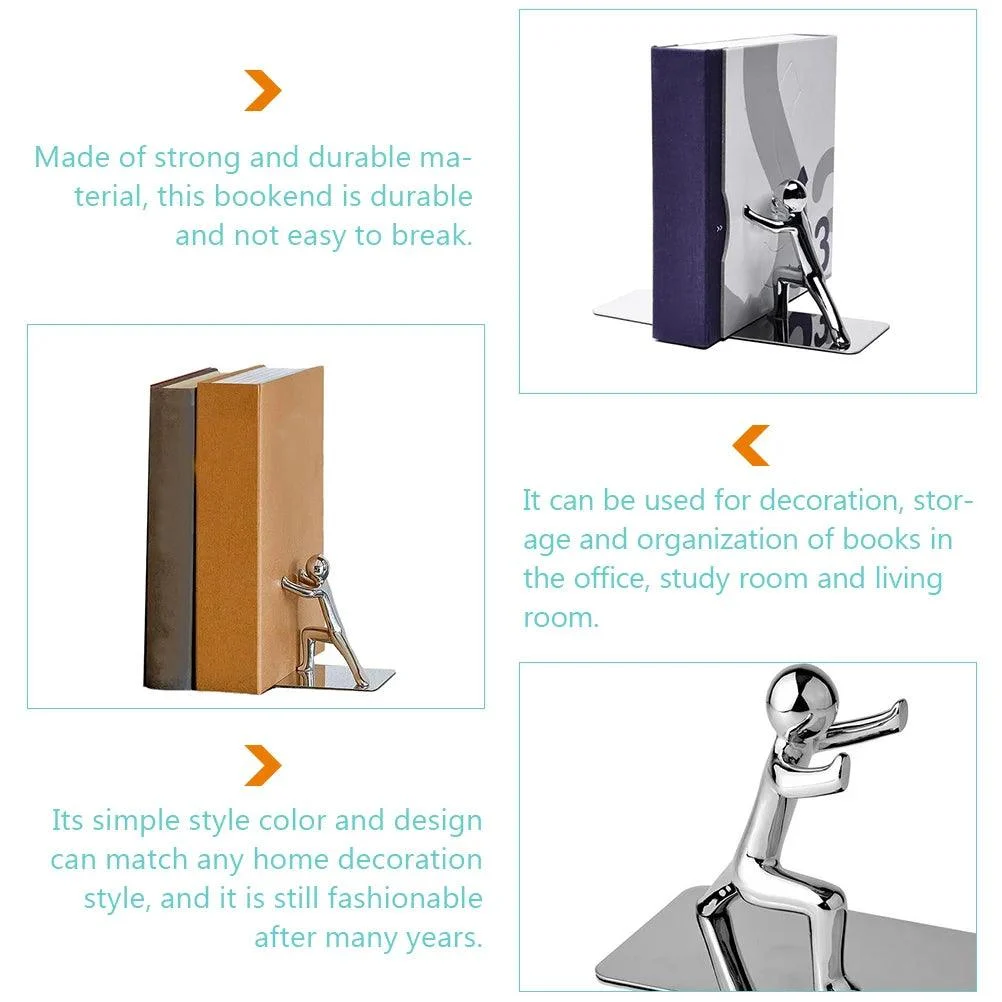 Made of strong and durable material, this bookend is durable and not easy to break.

It can be used for decoration, storage and organization of books in the office, study room and living room.

Its simple style color and design can match any home decoration style, and it is still fashionable after many years.