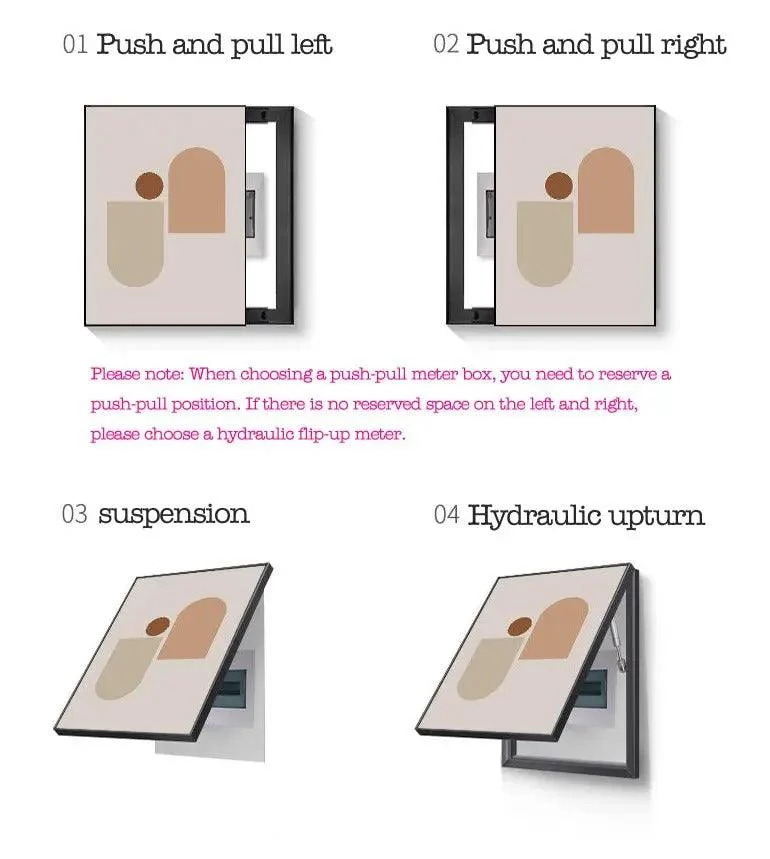 01 Push and pull left

02 Push and pull right

Please note: When choosing a push-pull meter box, you need to reserve a push-pull position. If there is no reserved space on the left and right, please choose a hydraulic flip-up meter.

03 suspension

04 Hydraulic upturn