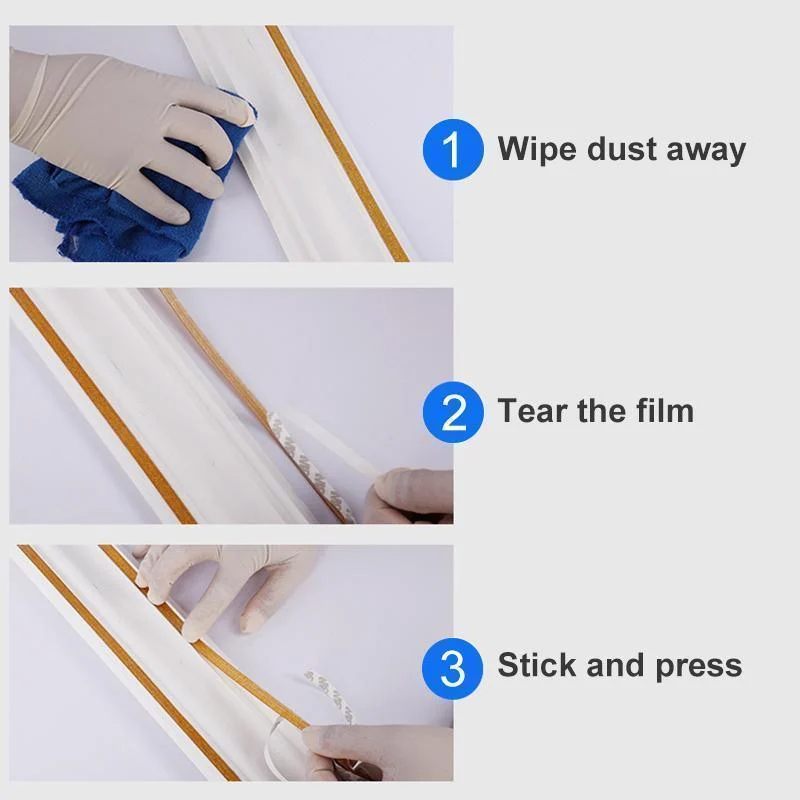 1 Wipe dust away

2 Tear the film

3 Stick and press