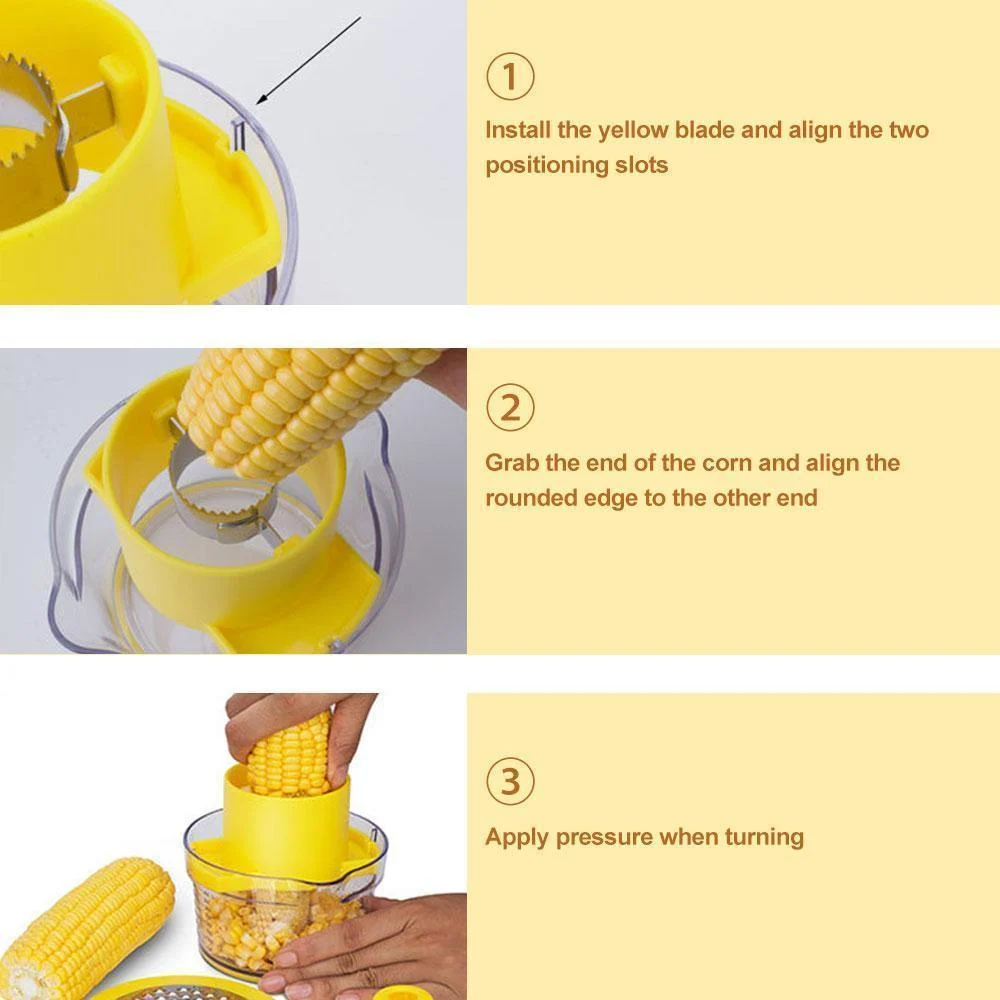 ①
Install the yellow blade and align the two positioning slots

②
Grab the end of the corn and align the rounded edge to the other end

③
Apply pressure when turning