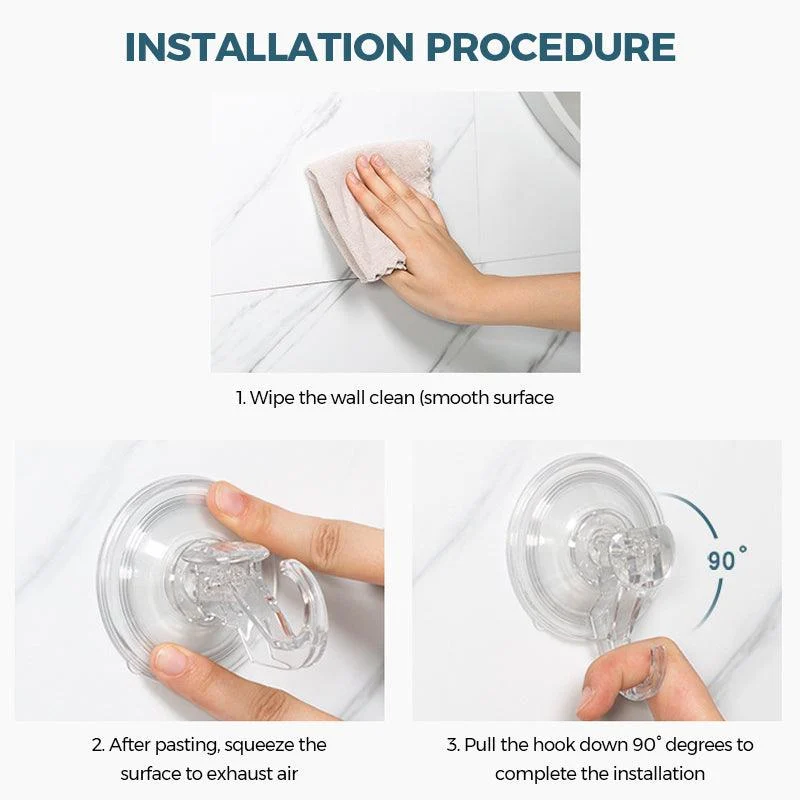 INSTALLATION PROCEDURE

1. Wipe the wall clean (smooth surface

90°

2. After pasting, squeeze the surface to exhaust air

3. Pull the hook down 90° degrees to complete the installation