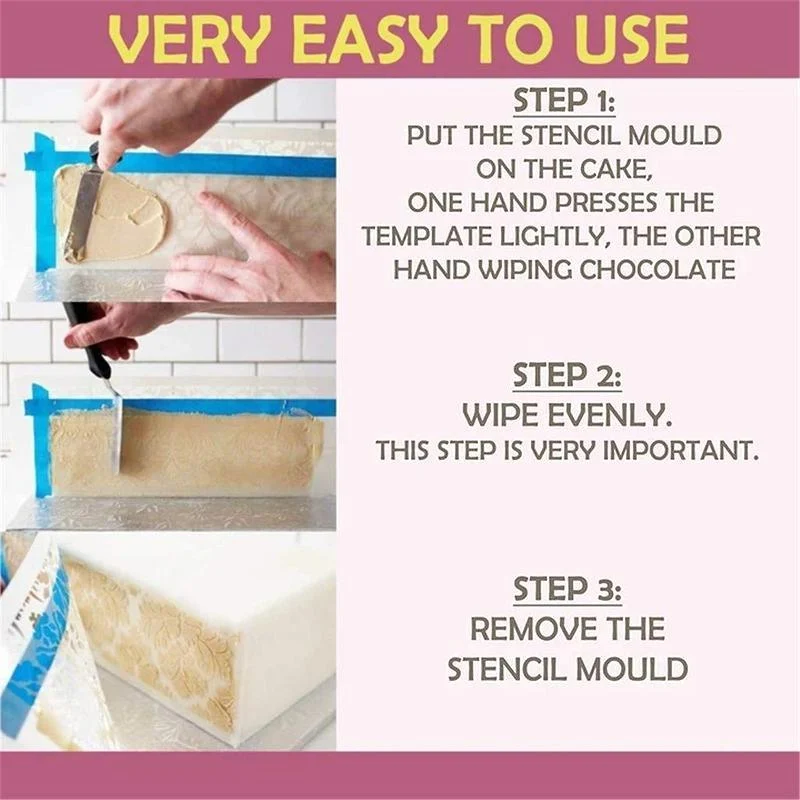 VERY EASY TO USE

STEP 1:
PUT THE STENCIL MOULD ON THE CAKE, ONE HAND PRESSES THE TEMPLATE LIGHTLY, THE OTHER HAND WIPING CHOCOLATE

STEP 2:
WIPE EVENLY.
THIS STEP IS VERY IMPORTANT.

STEP 3:
REMOVE THE STENCIL MOULD