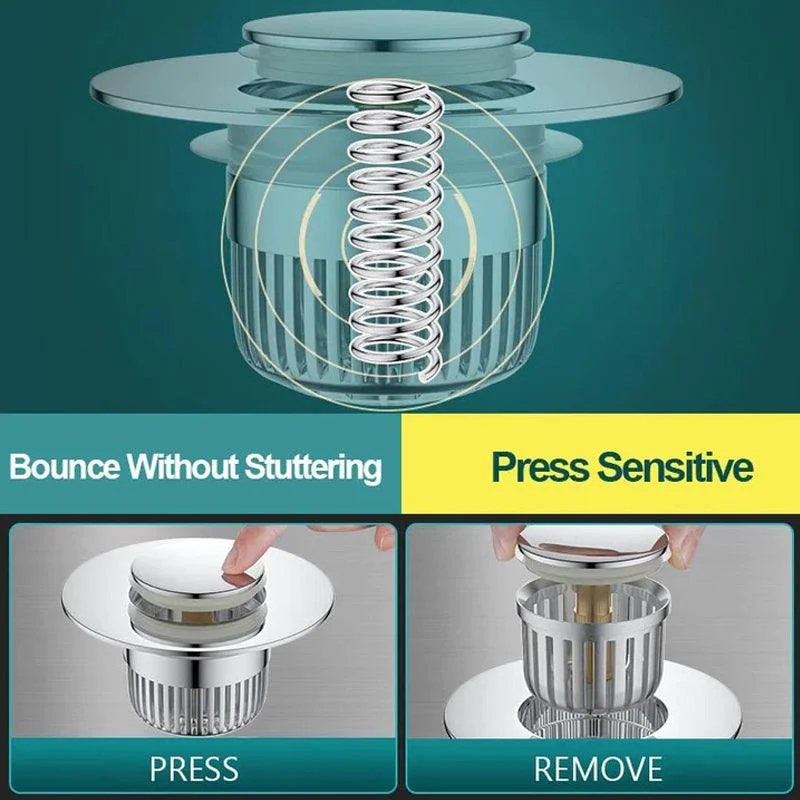 Bounce Without Stuttering

Press Sensitive

PRESS

REMOVE