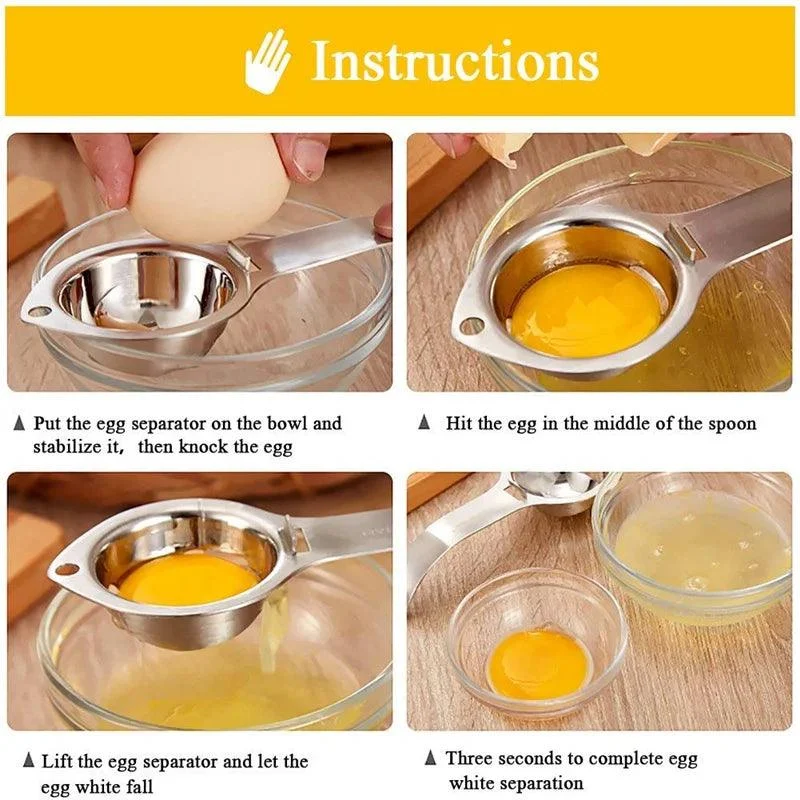 Instructions

▲ Put the egg separator on the bowl and stabilize it, then knock the egg

▲ Hit the egg in the middle of the spoon

▲ Lift the egg separator and let the egg white fall

▲ Three seconds to complete egg white separation