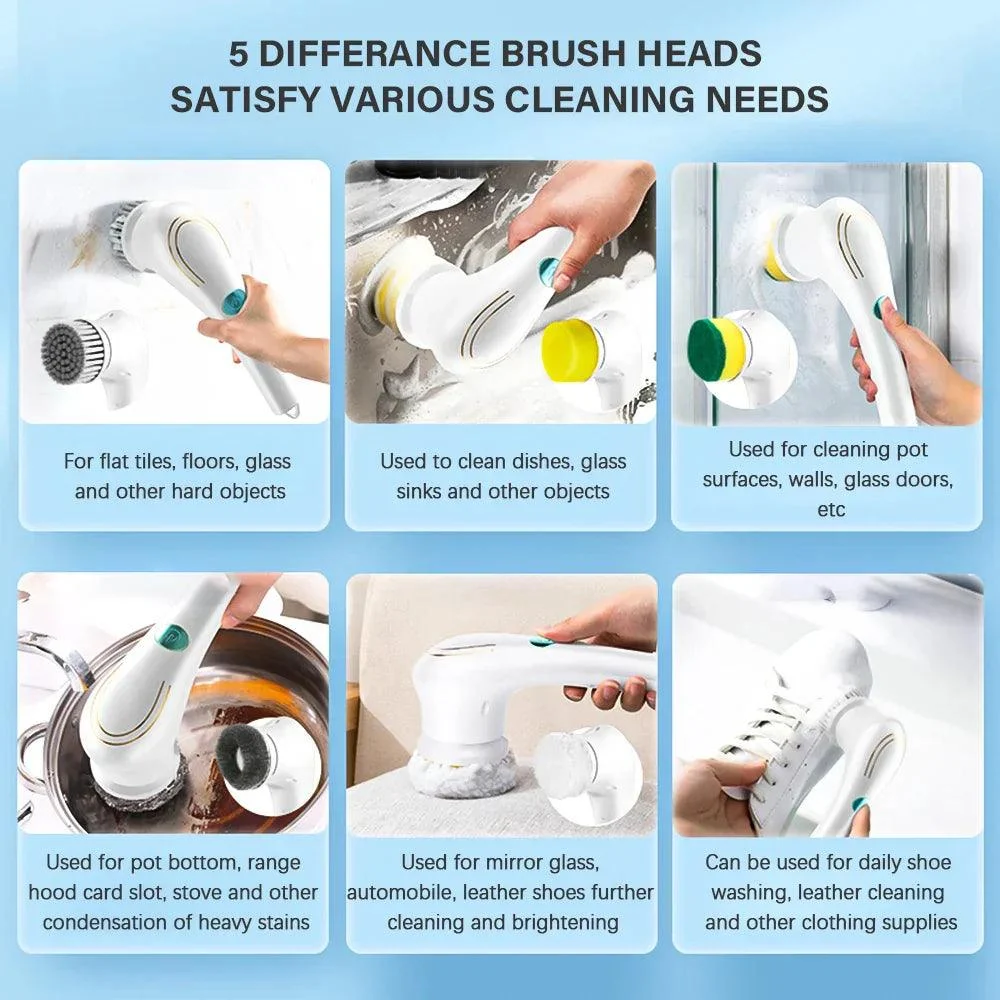 5 DIFFERANCE BRUSH HEADS
SATISFY VARIOUS CLEANING NEEDS

For flat tiles, floors, glass and other hard objects

Used to clean dishes, glass sinks and other objects

Used for cleaning pot surfaces, walls, glass doors, etc

Used for pot bottom, range hood card slot, stove and other condensation of heavy stains

Used for mirror glass, automobile, leather shoes further cleaning and brightening

Can be used for daily shoe washing, leather cleaning and other clothing supplies