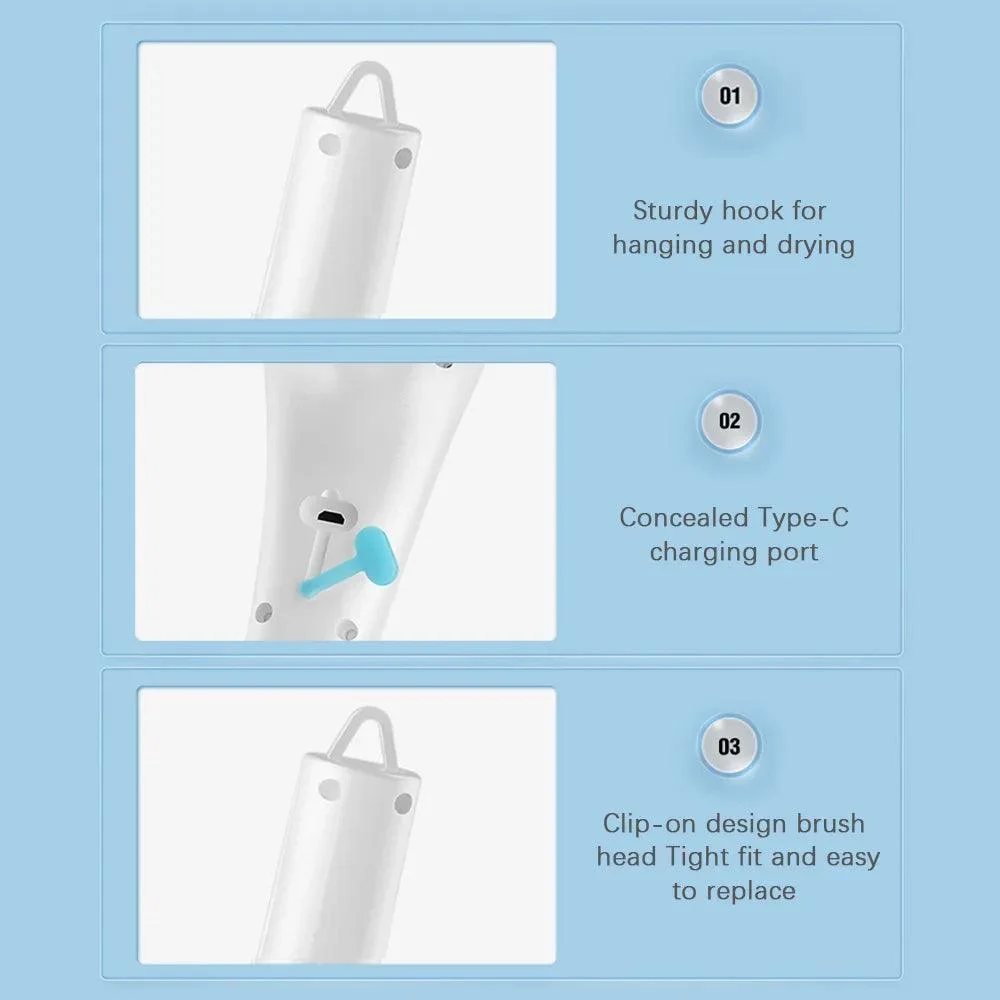 01

Sturdy hook for hanging and drying

02

Concealed Type-C charging port

03

Clip-on design brush head Tight fit and easy to replace