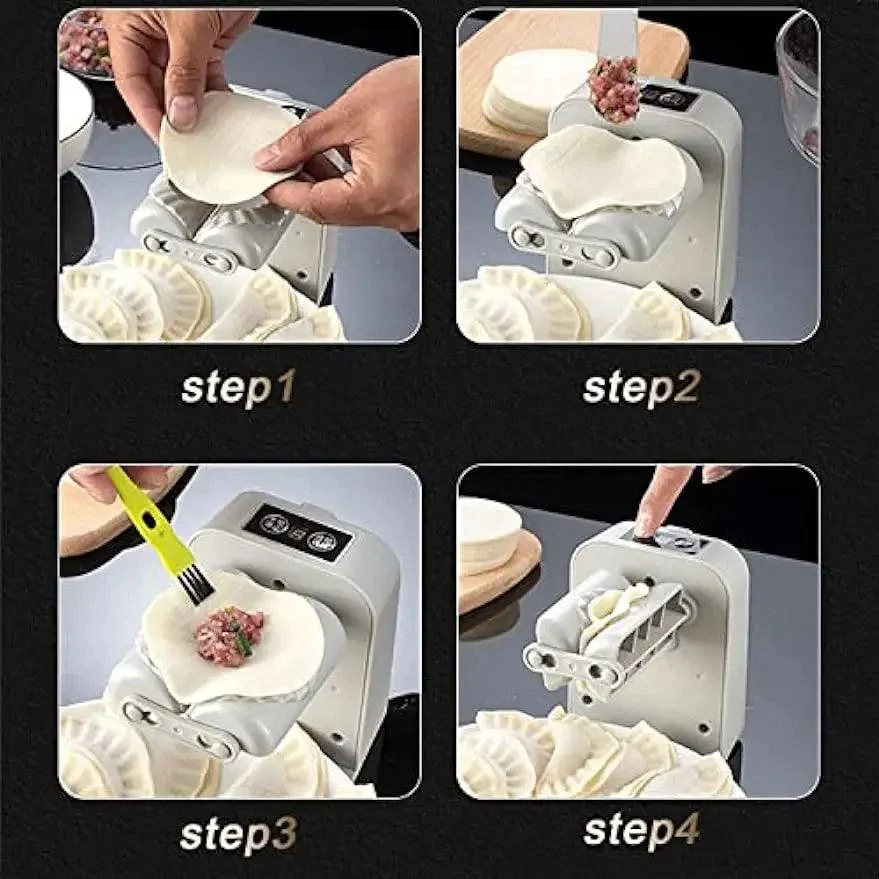 step1

step2

step3

step4