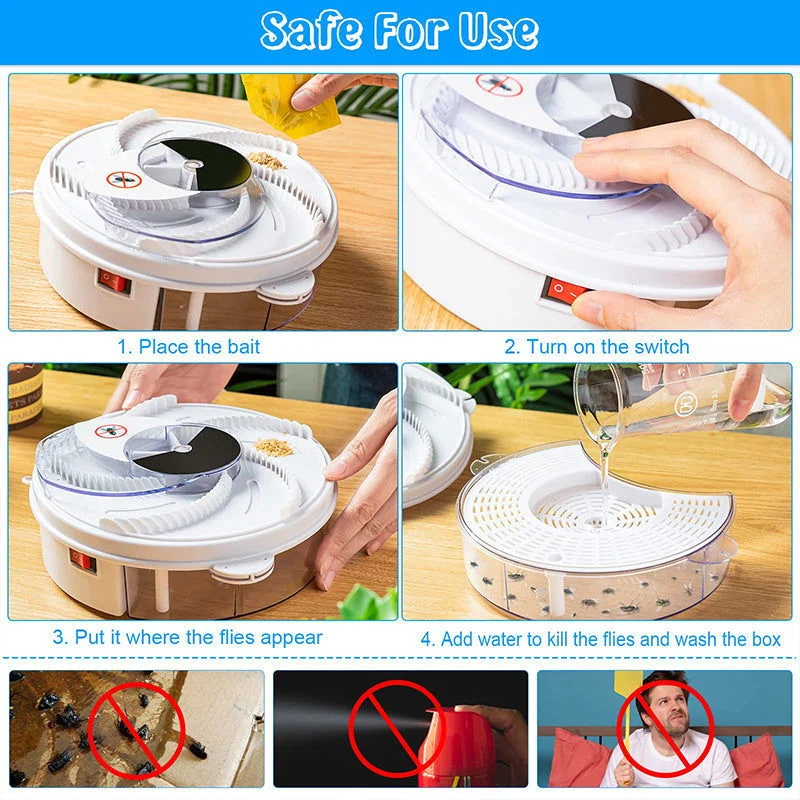 Safe For Use

1. Place the bait

2. Turn on the switch

3. Put it where the flies appear

4. Add water to kill the flies and wash the box