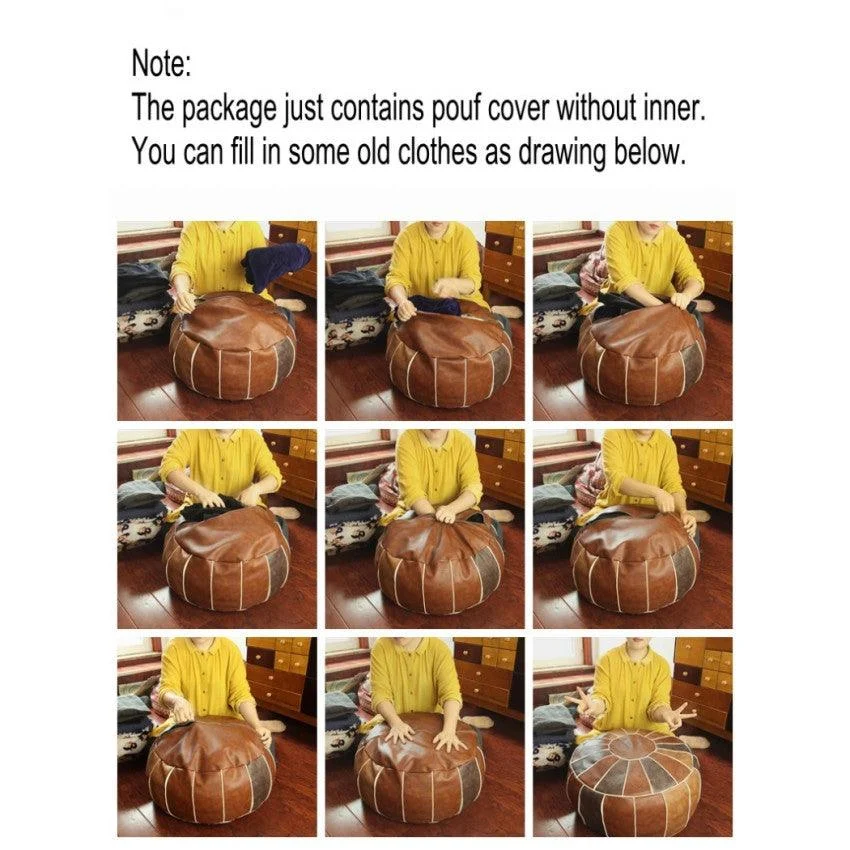 Note:
The package just contains pouf cover without inner.
You can fill in some old clothes as drawing below.