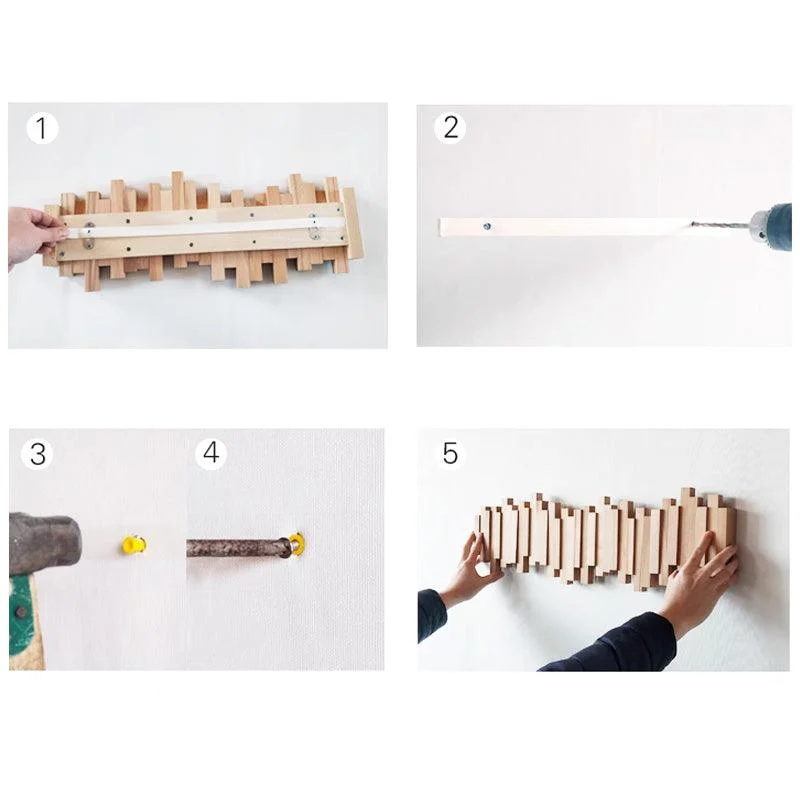 1

2

3

4

5