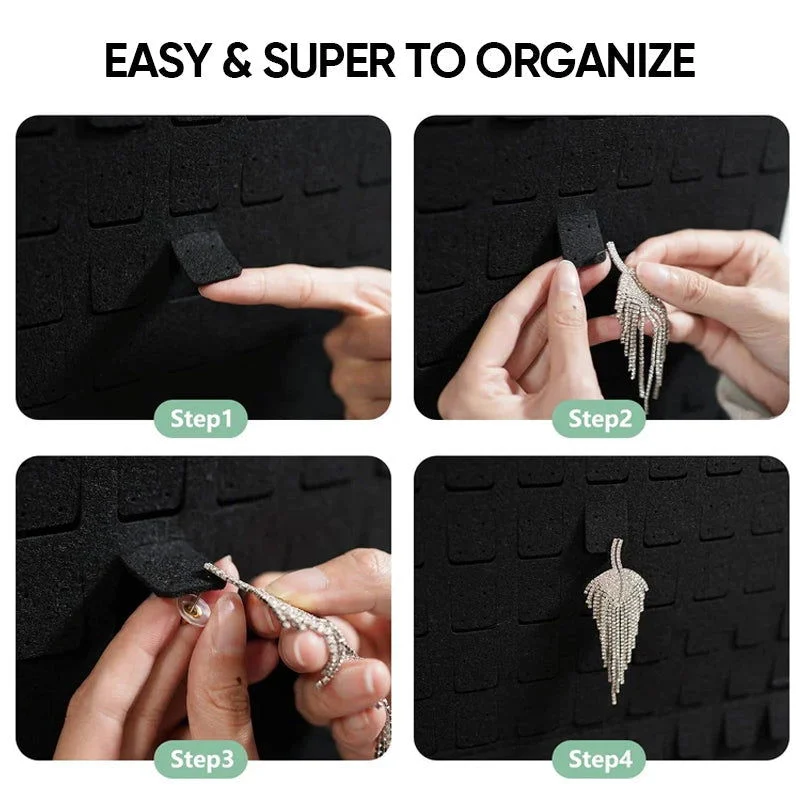 EASY & SUPER TO ORGANIZE

Step1

Step2

Step3

Step4