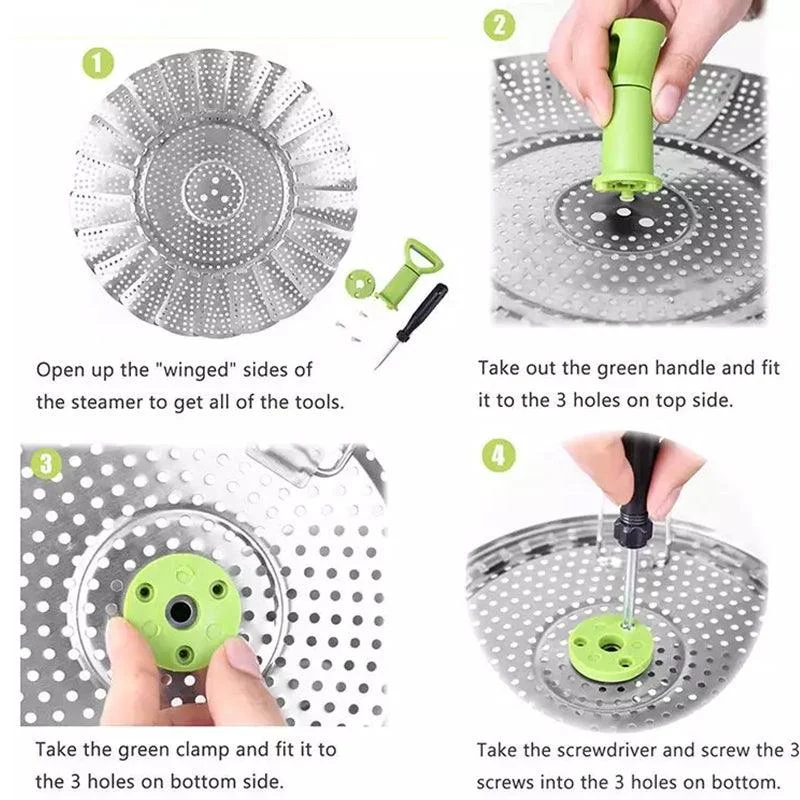 1

Open up the "winged" sides of the steamer to get all of the tools.

2

Take out the green handle and fit it to the 3 holes on top side.

3

Take the green clamp and fit it to the 3 holes on bottom side.

4

Take the screwdriver and screw the 3 screws into the 3 holes on bottom.