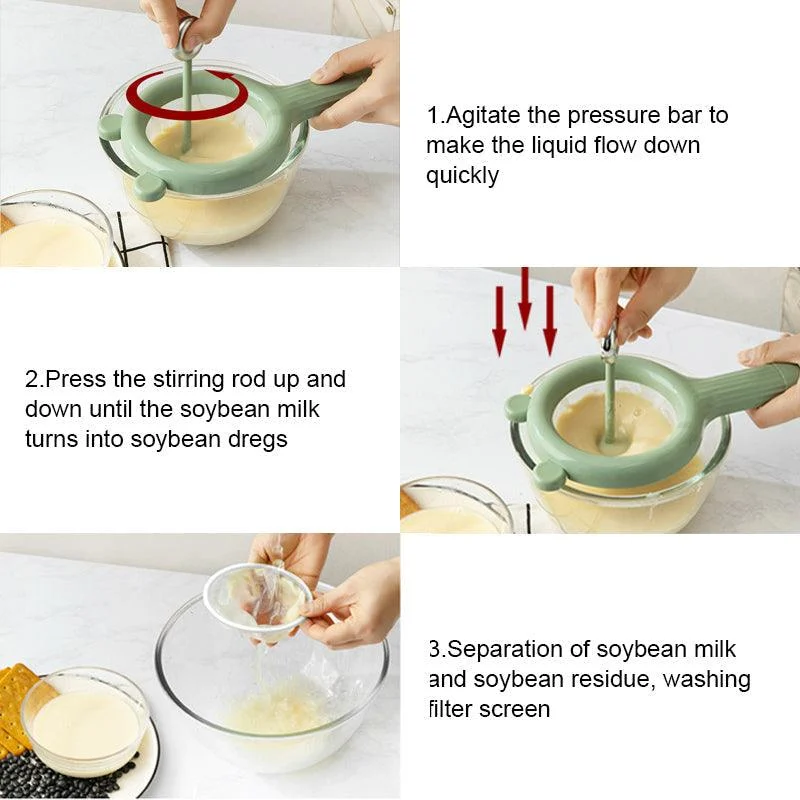 1.Agitate the pressure bar to make the liquid flow down quickly

2.Press the stirring rod up and down until the soybean milk turns into soybean dregs

3.Separation of soybean milk and soybean residue, washing filter screen