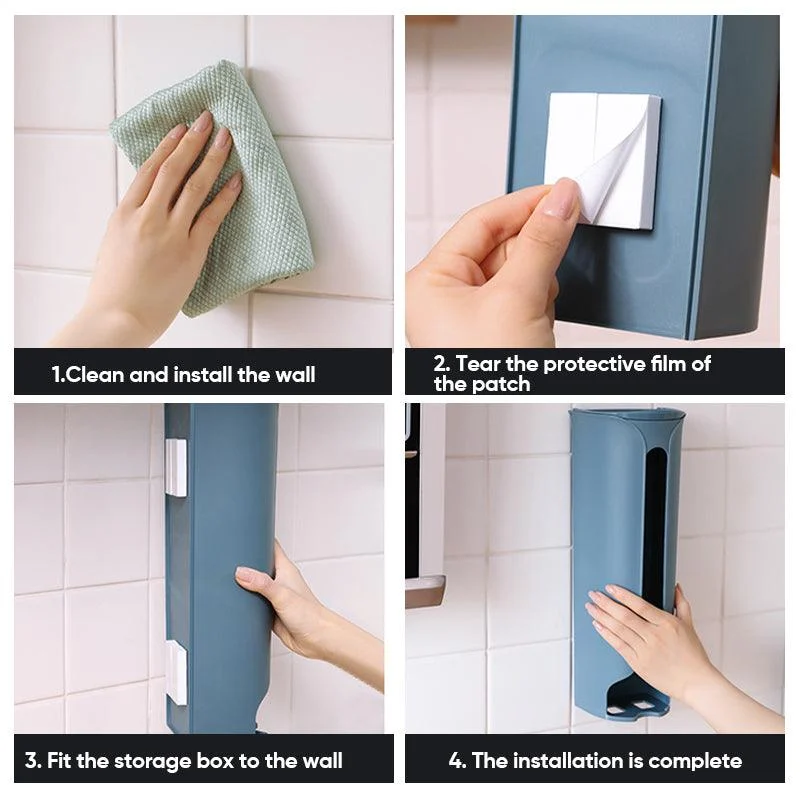 1.Clean and install the wall

2. Tear the protective film of the patch

3. Fit the storage box to the wall

4. The installation is complete