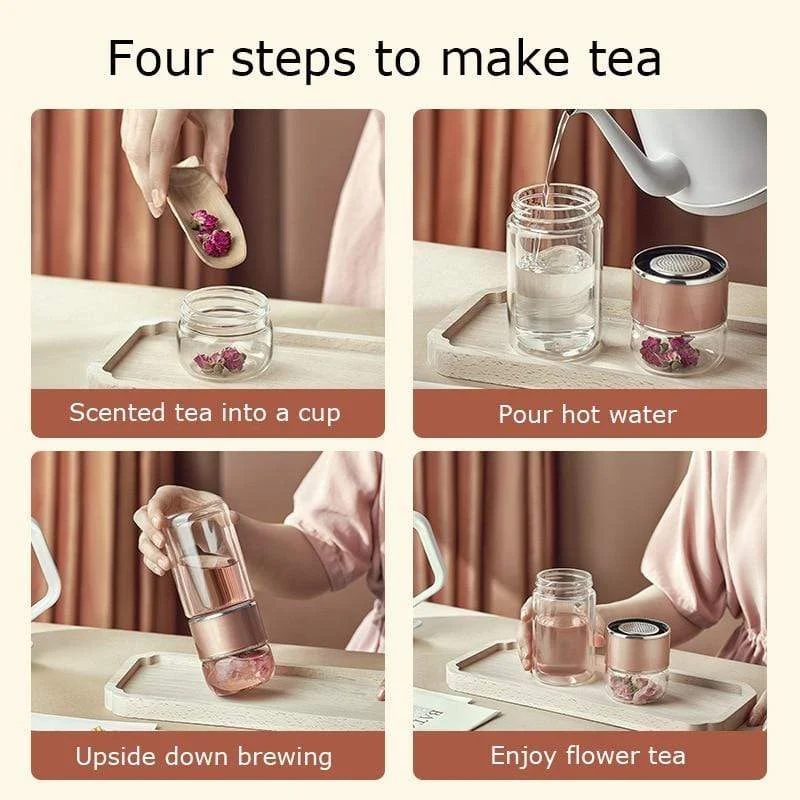 Four steps to make tea

Scented tea into a cup

Pour hot water

Upside down brewing

Enjoy flower tea