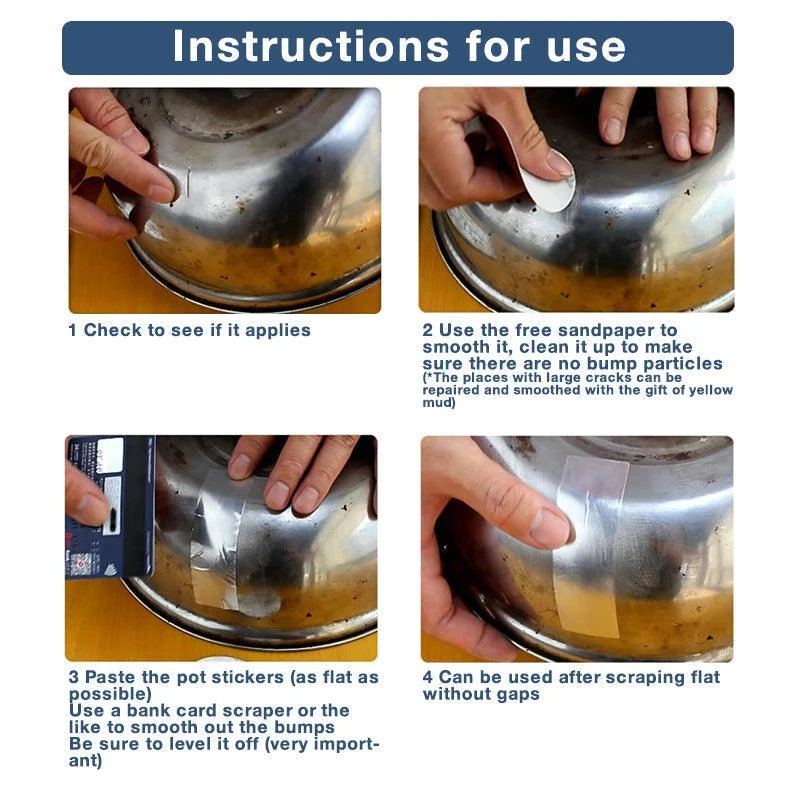 Instructions for use

1 Check to see if it applies

2 Use the free sandpaper to smooth it, clean it up to make sure there are no bump particles
(*The places with large cracks can be repaired and smoothed with the gift of yellow mud)

3 Paste the pot stickers (as flat as possible)
Use a bank card scraper or the like to smooth out the bumps
Be sure to level it off (very important)

4 Can be used after scraping flat without gaps