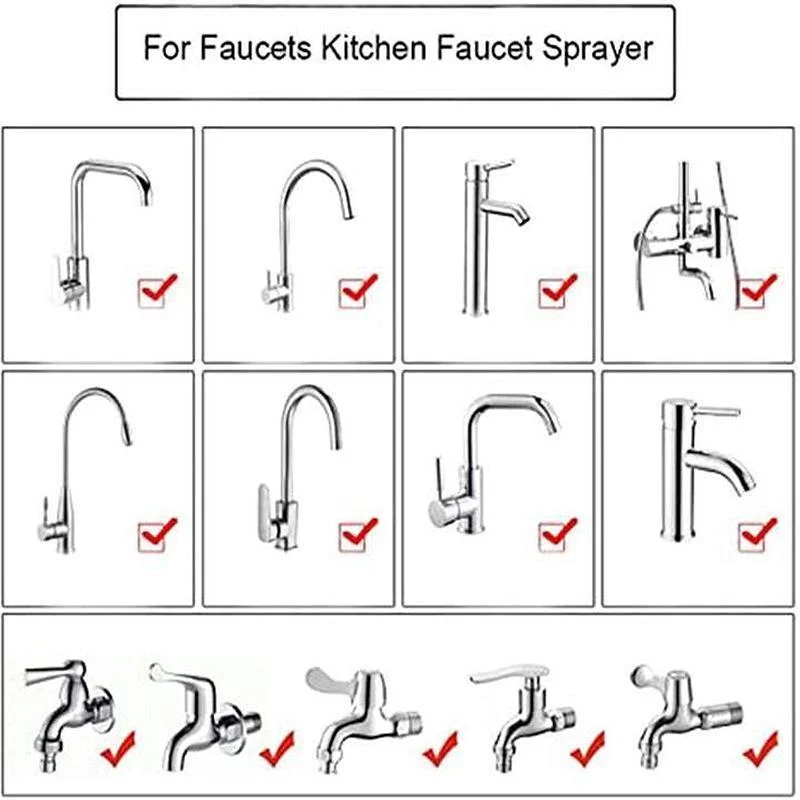 For Faucets Kitchen Faucet Sprayer