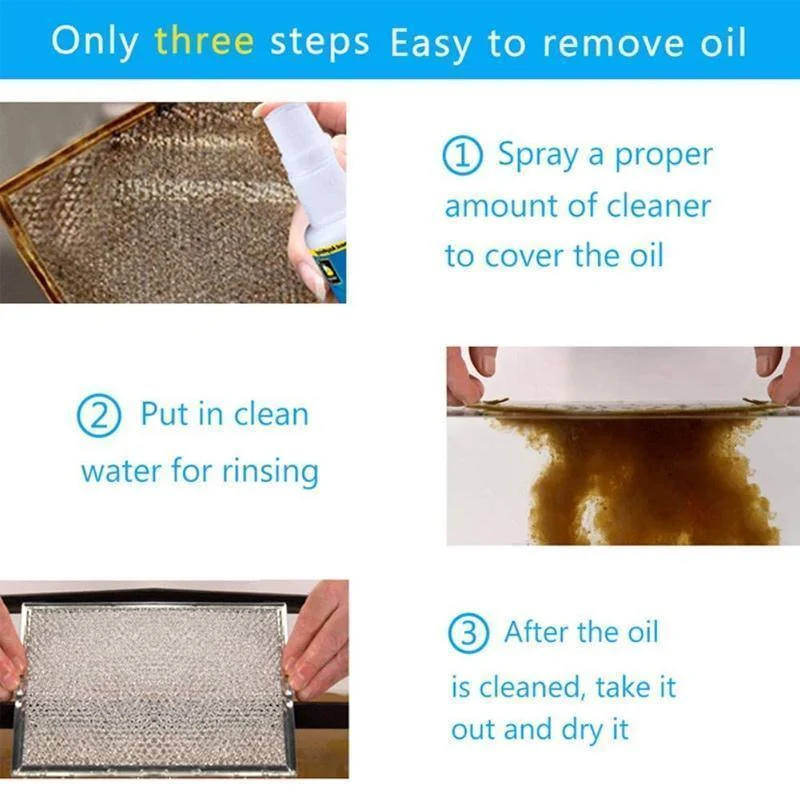 Only three steps Easy to remove oil

① Spray a proper amount of cleaner to cover the oil

② Put in clean water for rinsing

③ After the oil is cleaned, take it out and dry it