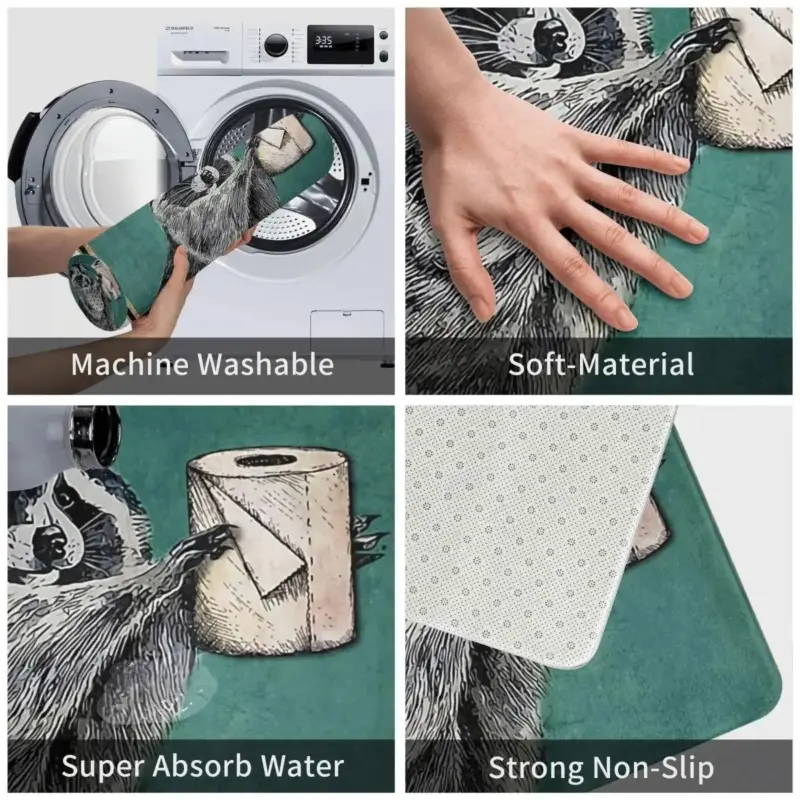 MAUNFELD

3:35

Machine Washable

Soft-Material

Super Absorb Water

Strong Non-Slip